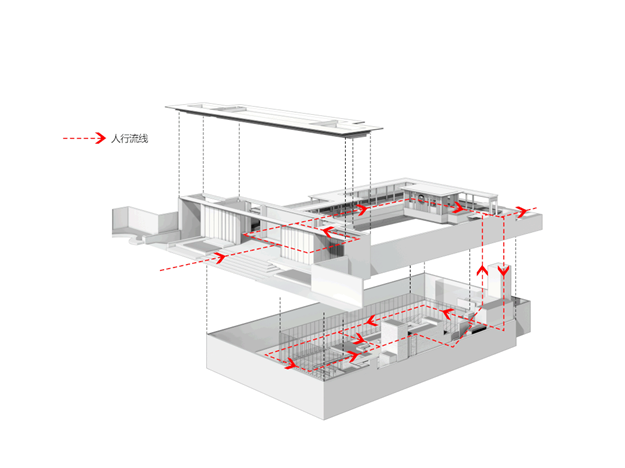 人行流线